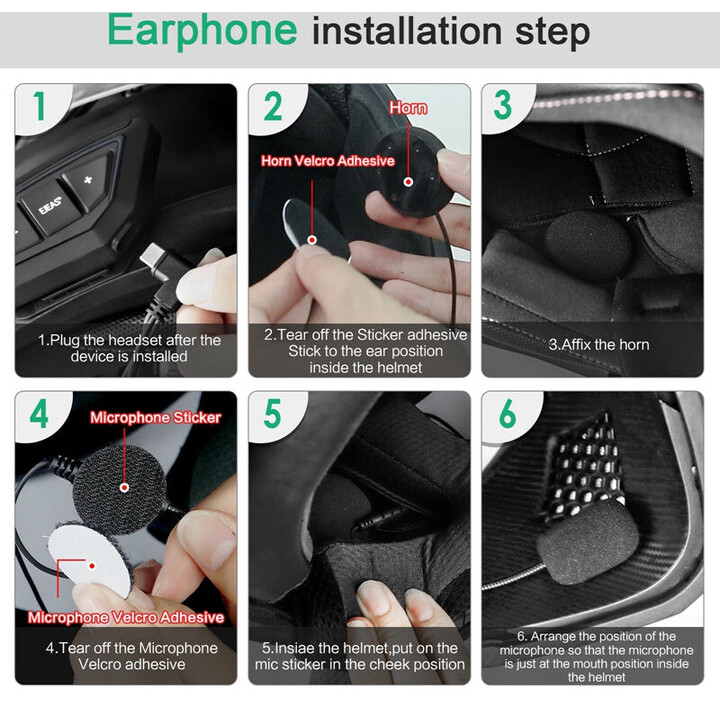 Earphone installation step

1

EJEAS

+

1.Plug the headset after the device is installed

2

Horn

Horn Velcro Adhesive

2.Tear off the Sticker adhesive Stick to the ear position inside the helmet

3

3.Affix the horn

4

Microphone Sticker

Microphone Velcro Adhesive

4.Tear off the Microphone Velcro adhesive

5

5.Insiae the helmet,put on the mic sticker in the cheek position

6

6. Arrange the position of the microphone so that the microphone is just at the mouth position inside the helmet