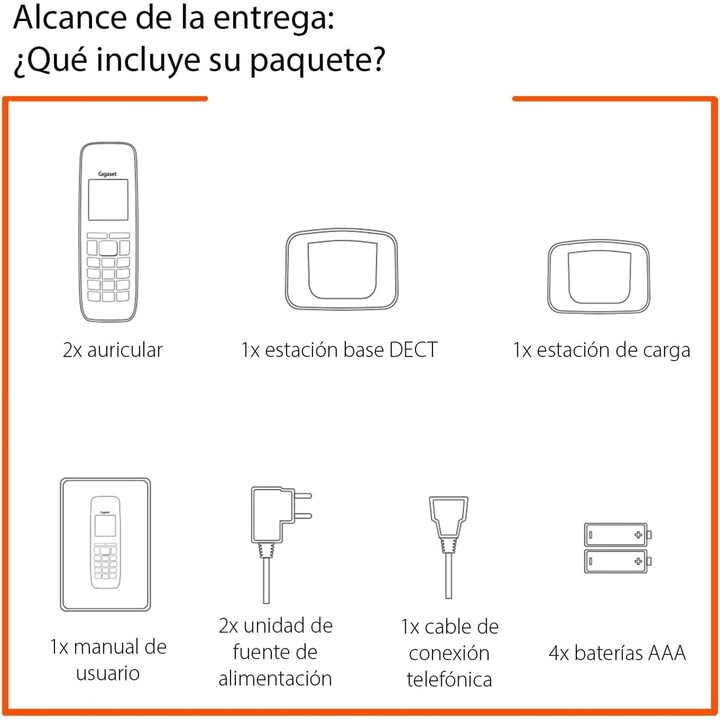 Alcance de la entrega:
¿Qué incluye su paquete?

Gigaset

2x auricular

1x estación base DECT

1x estación de carga

Gigaset

1x manual de usuario

2x unidad de fuente de alimentación

1x cable de conexión telefónica

4x baterías AAA