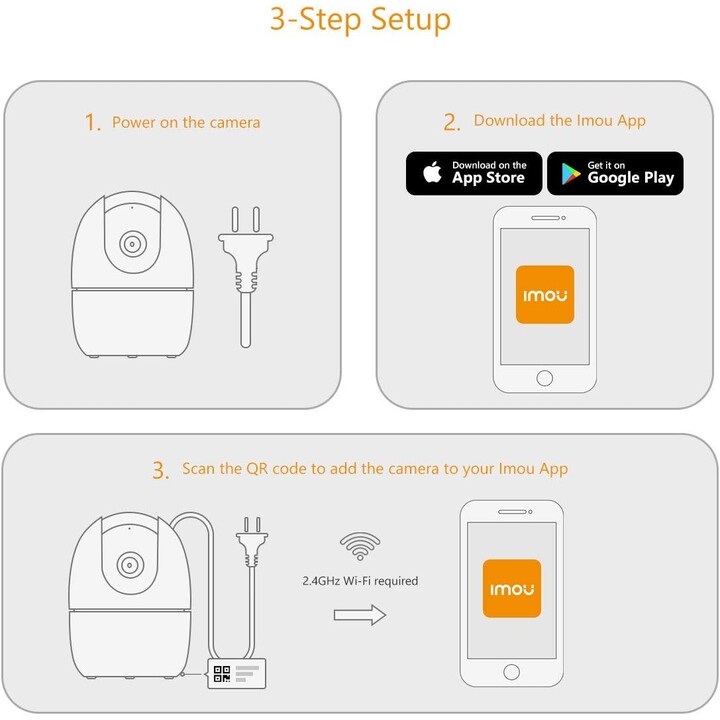 3-Step Setup

1. Power on the camera

2. Download the Imou App

Download on the App Store

Get it on Google Play

imou

3. Scan the QR code to add the camera to your Imou App

2.4GHz Wi-Fi required

imou